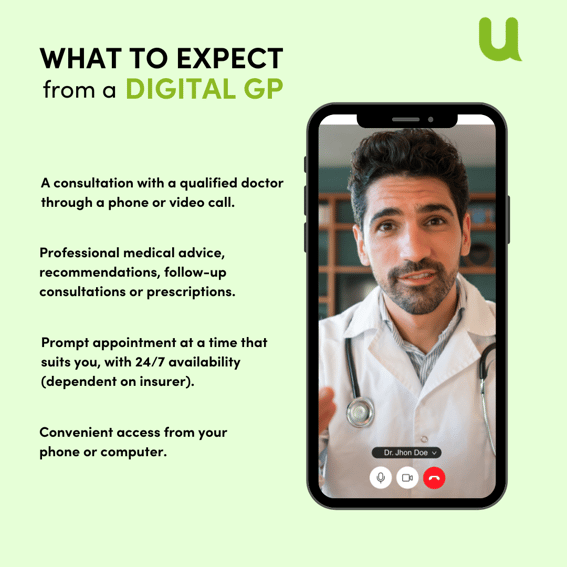 u

WHAT TO EXPECT
from a DIGITAL GP

A consultation with a qualified doctor through a phone or video call.

Professional medical advice, recommendations, follow-up consultations or prescriptions.

Prompt appointment at a time that suits you, with 24/7 availability (dependent on insurer).

Convenient access from your phone or computer.

Dr. Jhon Doe